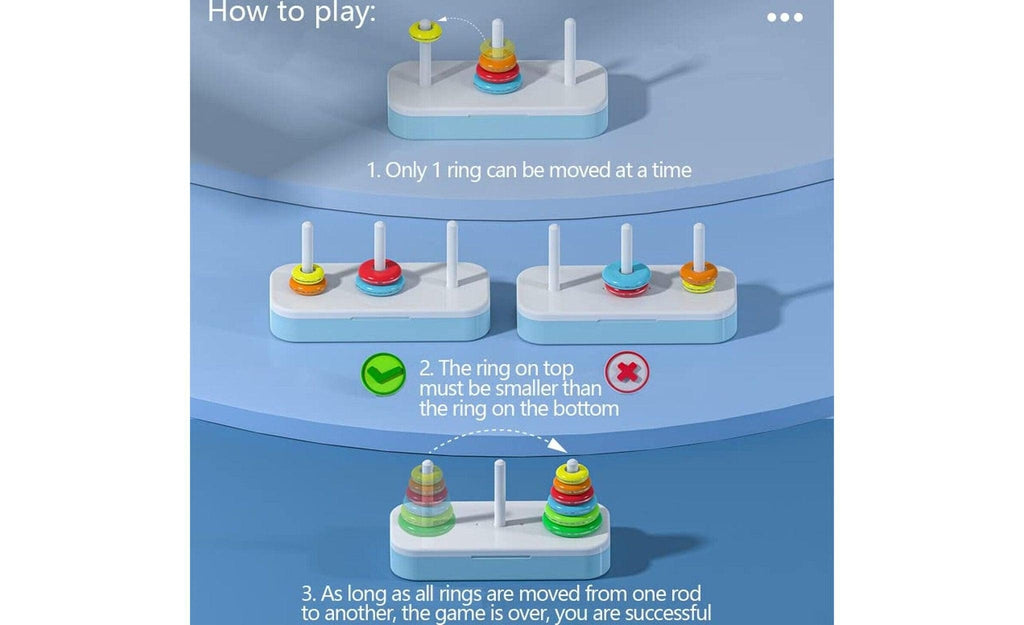 How to play:

1. Only 1 ring can be moved at a time

2. The ring on top must be smaller than the ring on the bottom

3. As long as all rings are moved from one rod to another, the game is over, you are successful